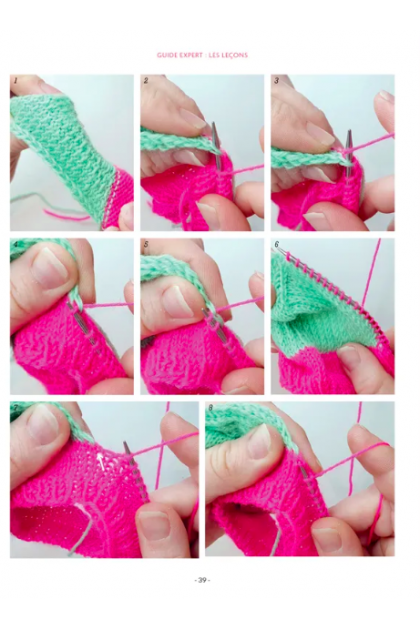 GUIDE EXPERT : LES LEÇONS

1

2

3

4

5

6

7

8

- 39 -